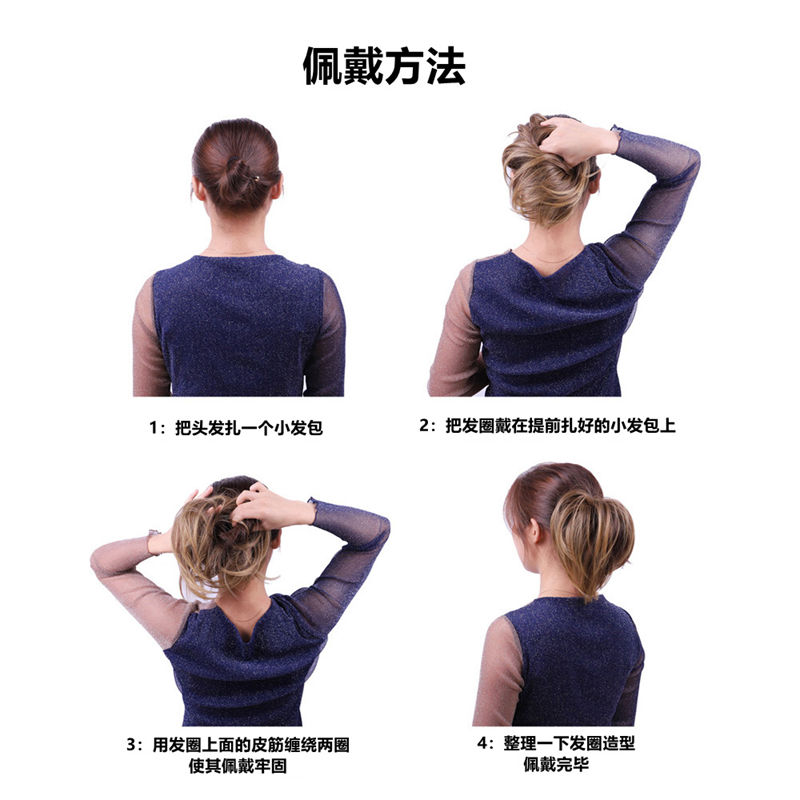 佩戴方法

1：把头发扎一个小发包

2：把发圈戴在提前扎好的小发包上

3：用发圈上面的皮筋缠绕两圈
使其佩戴牢固

4：整理一下发圈造型
佩戴完毕