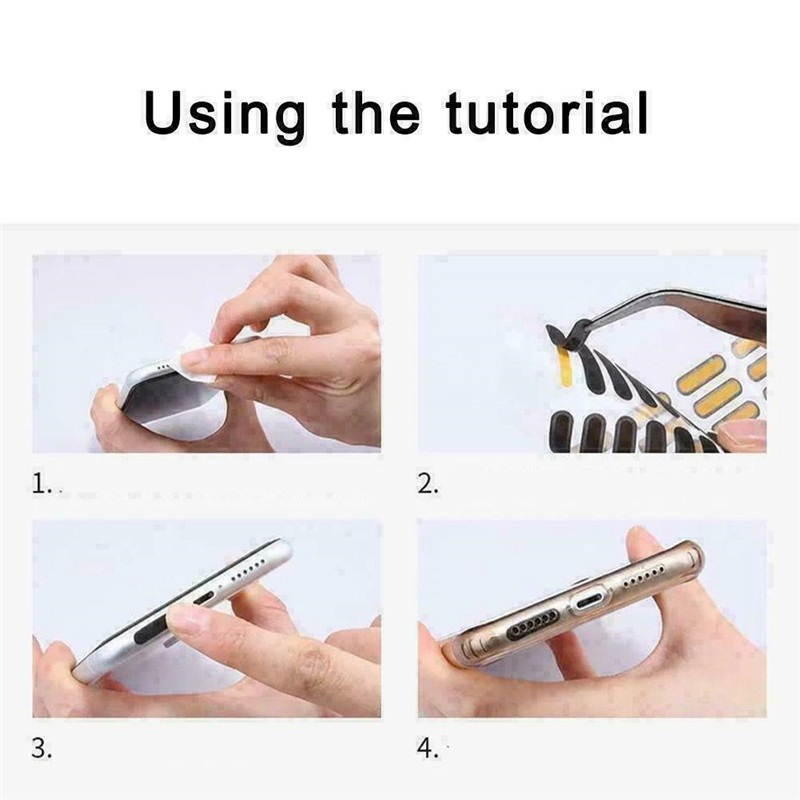 Using the tutorial

1.

2.

3.

4.