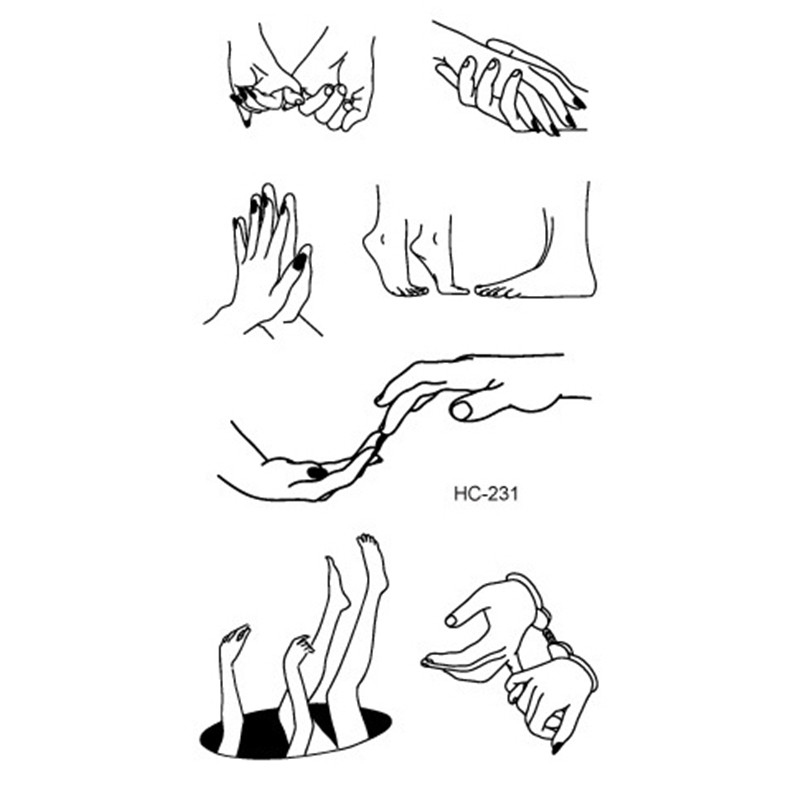 HC-231