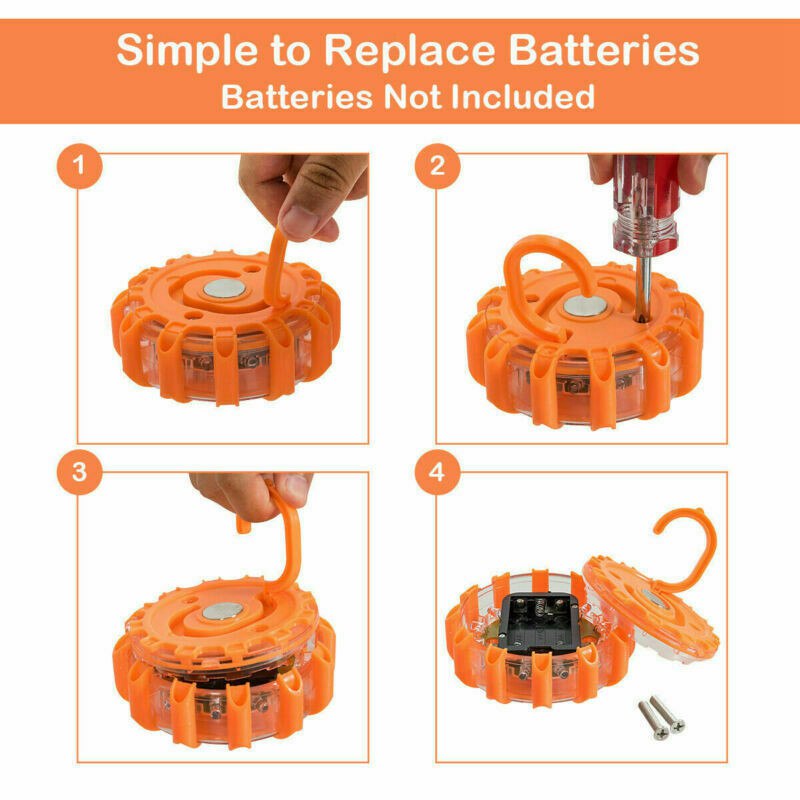 Simple to Replace Batteries
Batteries Not Included

1

2

3

4