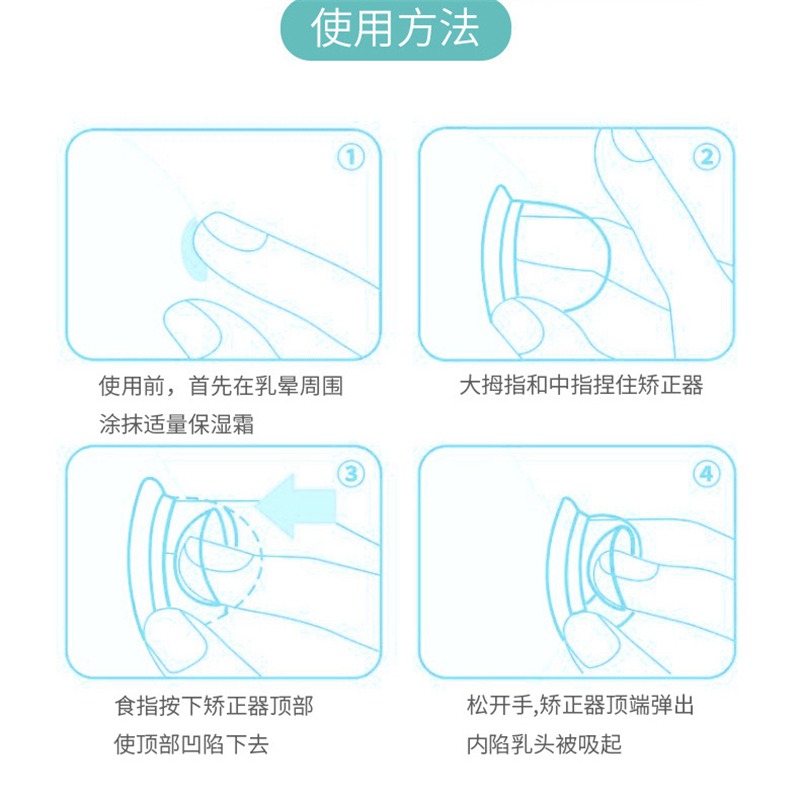 使用方法

①

使用前，首先在乳晕周围涂抹适量保湿霜

②

大拇指和中指捏住矫正器

③

食指按下矫正器顶部使顶部凹陷下去

④

松开手,矫正器顶端弹出内陷乳头被吸起